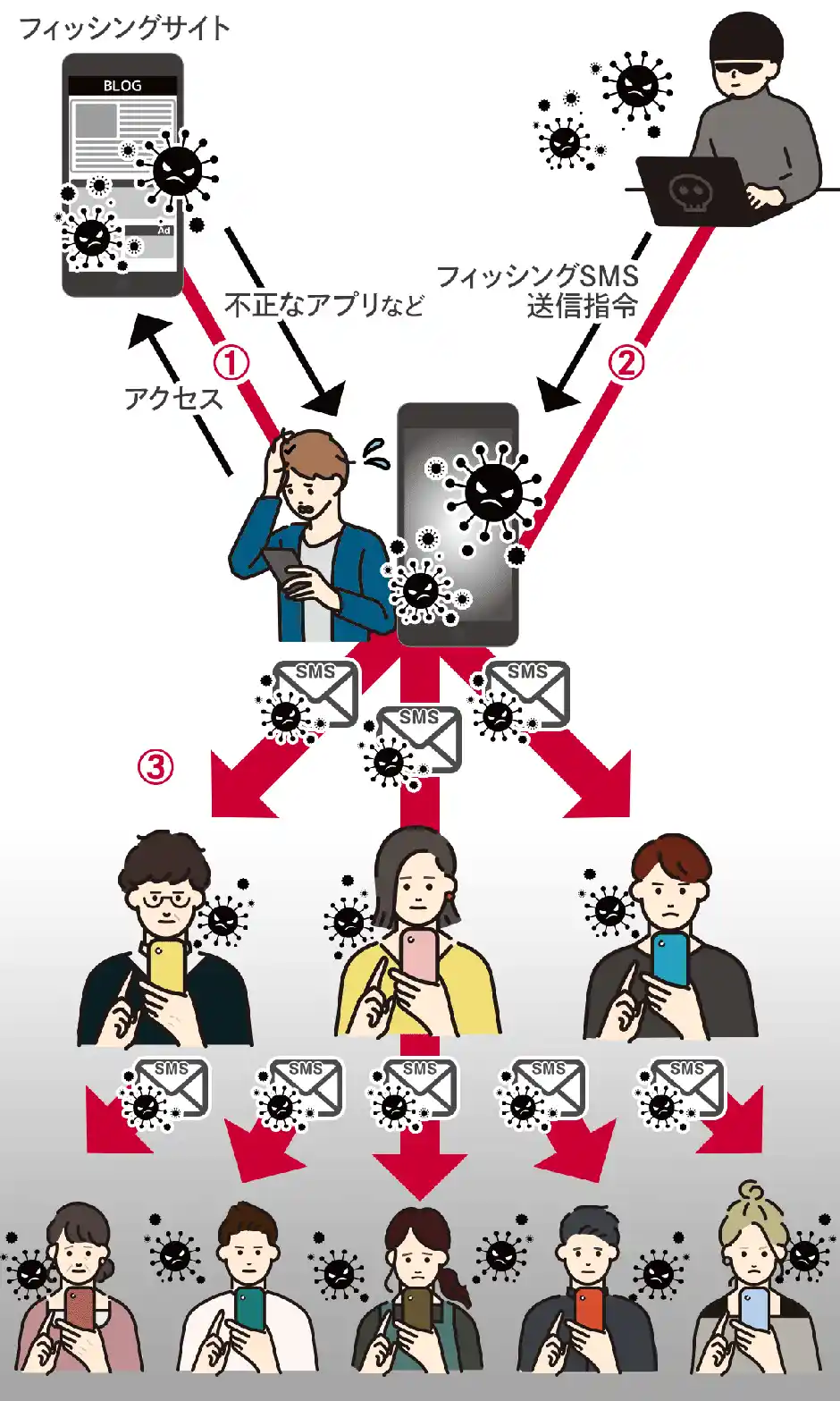 フィッシングサイト

BLOG

Ad

不正なアプリなど

フィッシングSMS
送信指令

①

②

アクセス

SMS

SMS

SMS

③

SMS

SMS

SMS

SMS

SMS