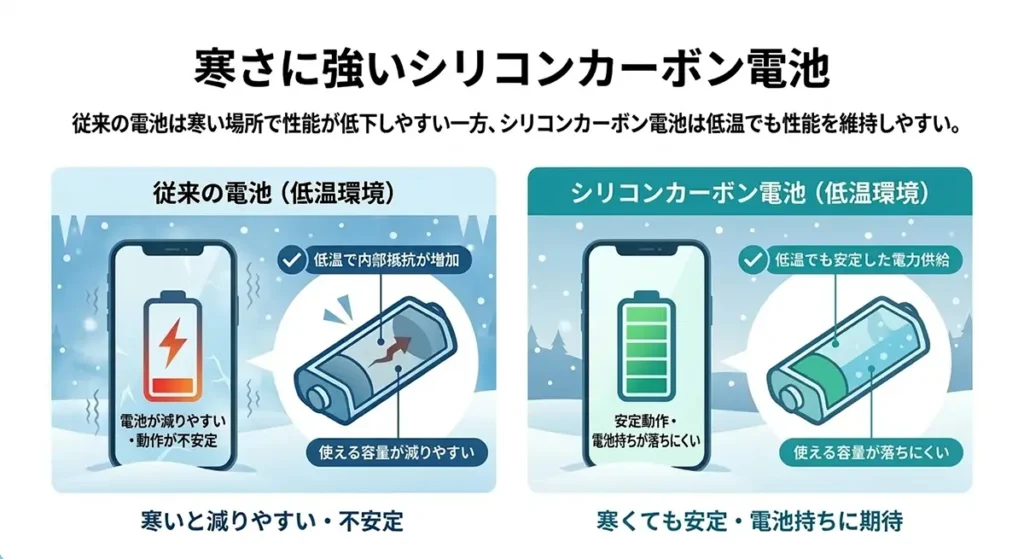 寒さに強いシリコンカーボン電池

従来の電池は寒い場所で性能が低下しやすい一方、シリコンカーボン電池は低温でも性能を維持しやすい。

従来の電池（低温環境）

低温で内部抵抗が増加

電池が減りやすい・動作が不安定

使える容量が減りやすい

寒いと減りやすい・不安定

シリコンカーボン電池（低温環境）

低温でも安定した電力供給

安定動作・電池持ちが落ちにくい

使える容量が落ちにくい

寒くても安定・電池持ちに期待