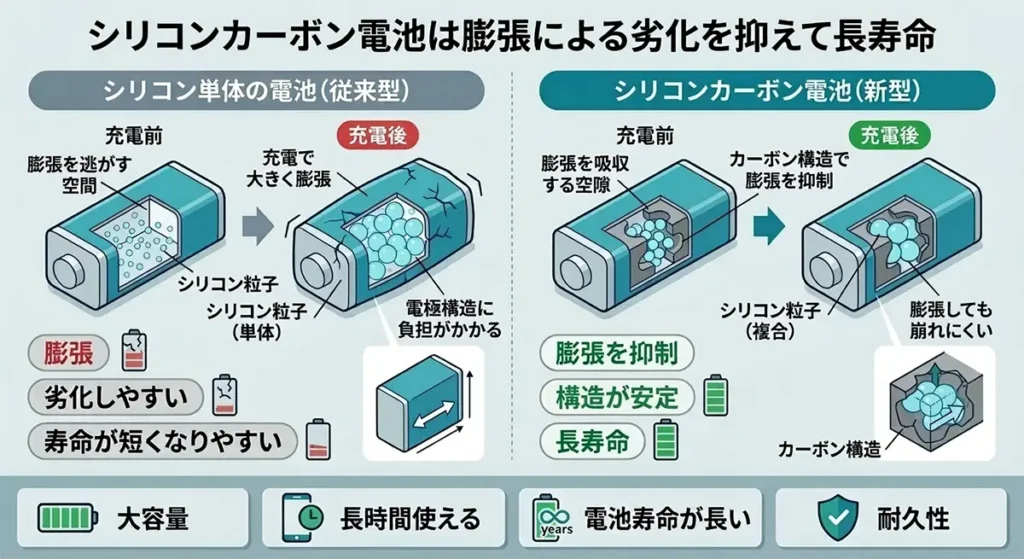 シリコンカーボン電池は膨張による劣化を抑えて長寿命

シリコン単体の電池（従来型）

充電前

膨張を逃がす空間

シリコン粒子

充電後

充電で大きく膨張

シリコン粒子（単体）

電極構造に負担がかかる

膨張

劣化しやすい

寿命が短くなりやすい

シリコンカーボン電池（新型）

充電前

膨張を吸収する空隙

カーボン構造で膨張を抑制

充電後

シリコン粒子（複合）

膨張しても崩れにくい

膨張を抑制

構造が安定

長寿命

カーボン構造

大容量

長時間使える

years

電池寿命が長い

耐久性